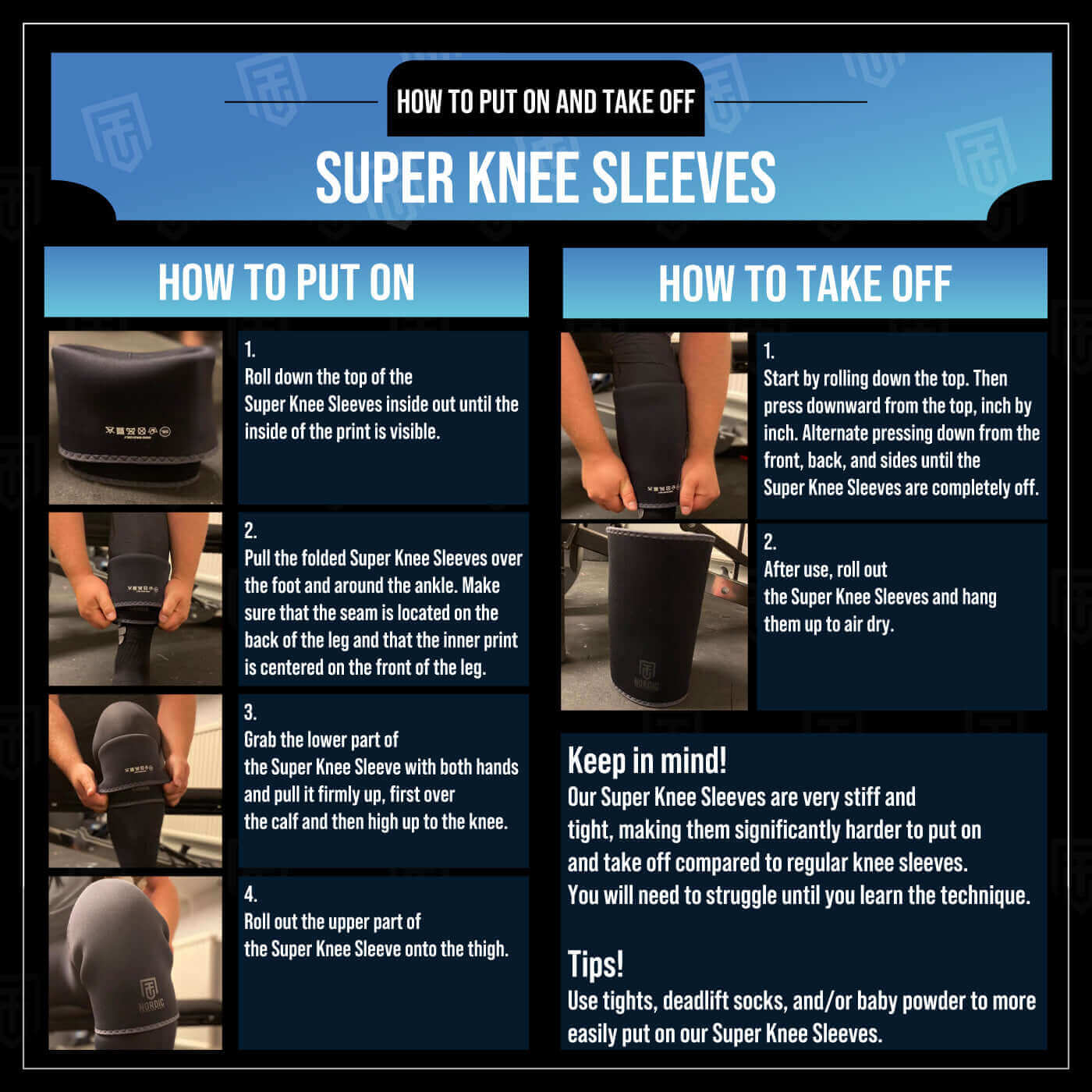 HOW TO PUT ON AND TAKE OFF

SUPER KNEE SLEEVES

HOW TO PUT ON

1.
Roll down the top of the Super Knee Sleeves inside out until the inside of the print is visible.

2.
Pull the folded Super Knee Sleeves over the foot and around the ankle. Make sure that the seam is located on the back of the leg and that the inner print is centered on the front of the leg.

3.
Grab the lower part of the Super Knee Sleeve with both hands and pull it firmly up, first over the calf and then high up to the knee.

4.
Roll out the upper part of the Super Knee Sleeve onto the thigh.

NORDIC

HOW TO TAKE OFF

1.
Start by rolling down the top. Then press downward from the top, inch by inch. Alternate pressing down from the front, back, and sides until the Super Knee Sleeves are completely off.

2.
After use, roll out the Super Knee Sleeves and hang them up to air dry.

NORDIC

Keep in mind!
Our Super Knee Sleeves are very stiff and tight, making them significantly harder to put on and take off compared to regular knee sleeves. You will need to struggle until you learn the technique.

Tips!
Use tights, deadlift socks, and/or baby powder to more easily put on our Super Knee Sleeves.